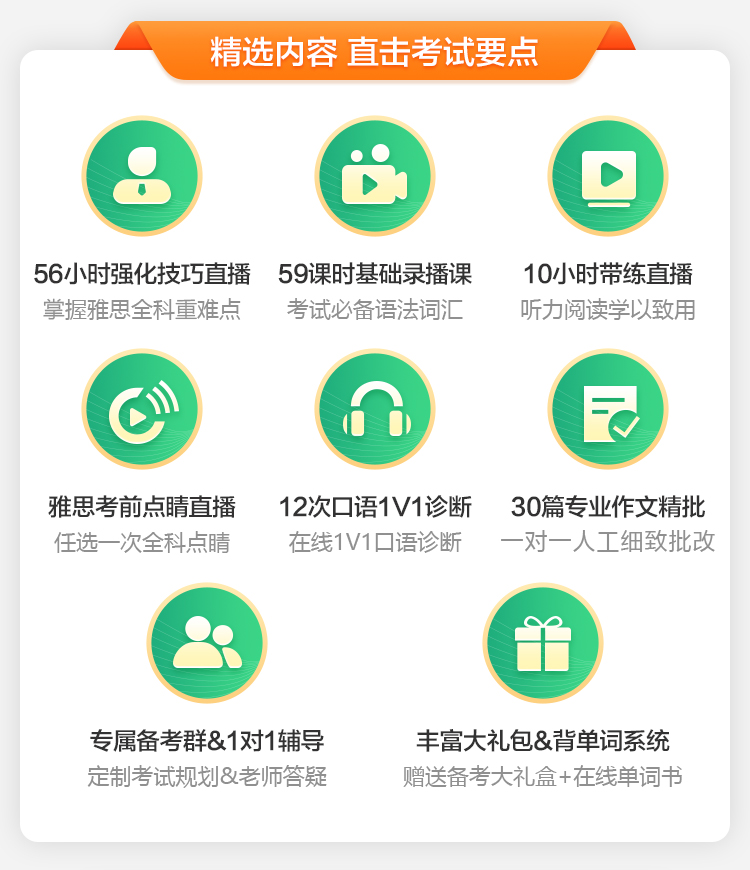 精选内容 直击考试要点

56小时强化技巧直播
掌握雅思全科重难点

59课时基础录播课
考试必备语法词汇

10小时带练直播
听力阅读学以致用

雅思考前点睛直播
任选一次全科点睛

12次口语1V1诊断
在线1V1口语诊断

30篇专业作文精批
一对一人工细致批改

专属备考群&1对1辅导
定制考试规划&老师答疑

丰富大礼包&背单词系统
赠送备考大礼盒+在线单词书