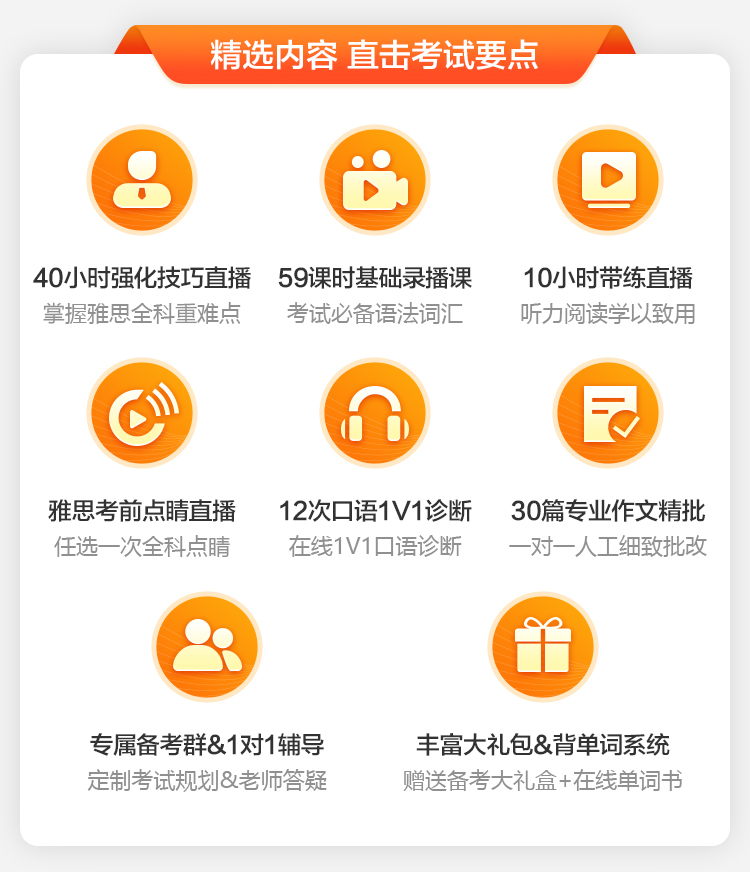 精选内容 直击考试要点

40小时强化技巧直播
掌握雅思全科重难点

59课时基础录播课
考试必备语法词汇

10小时带练直播
听力阅读学以致用

雅思考前点睛直播
任选一次全科点睛

12次口语1V1诊断
在线1V1口语诊断

30篇专业作文精批
一对一人工细致批改

专属备考群&1对1辅导
定制考试规划&老师答疑

丰富大礼包&背单词系统
赠送备考大礼盒+在线单词书