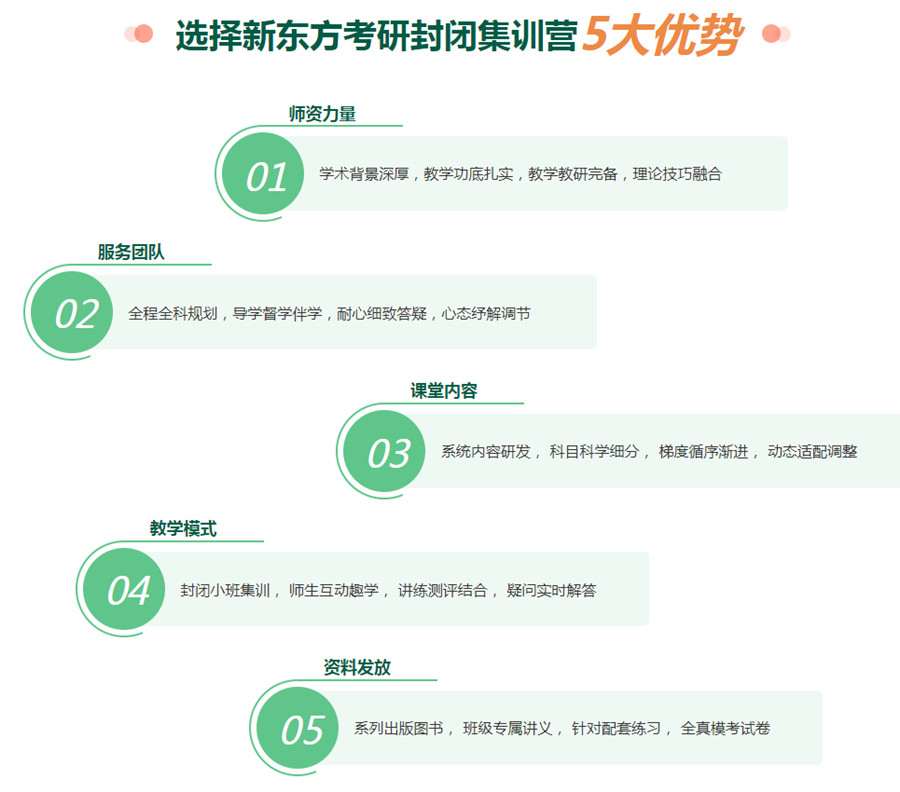 选择新东方考研封闭集训营5大优势

师资力量

01

学术背景深厚，教学功底扎实，教学教研完备，理论技巧融合

服务团队

02

全程全科规划，导学督学伴学，耐心细致答疑，心态纾解调节

课堂内容

03

系统内容研发，科目科学细分，梯度循序渐进，动态适配调整

教学模式

04

封闭小班集训，师生互动趣学，讲练测评结合，疑问实时解答

资料发放

05

系列出版图书，班级专属讲义，针对配套练习，全真模考试卷