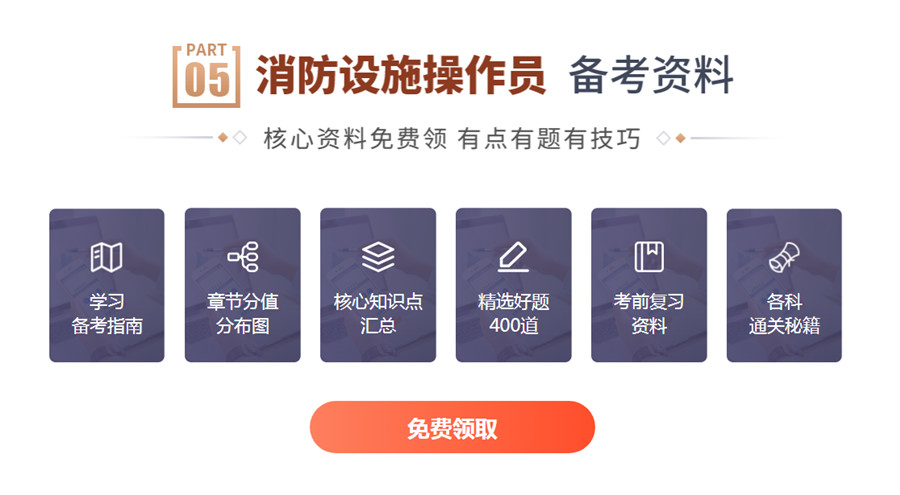 PART
05
消防设施操作员 备考资料

核心资料免费领 有点有题有技巧

学习
备考指南

章节分值
分布图

核心知识点
汇总

精选好题
400道

考前复习
资料

各科
通关秘籍

免费领取